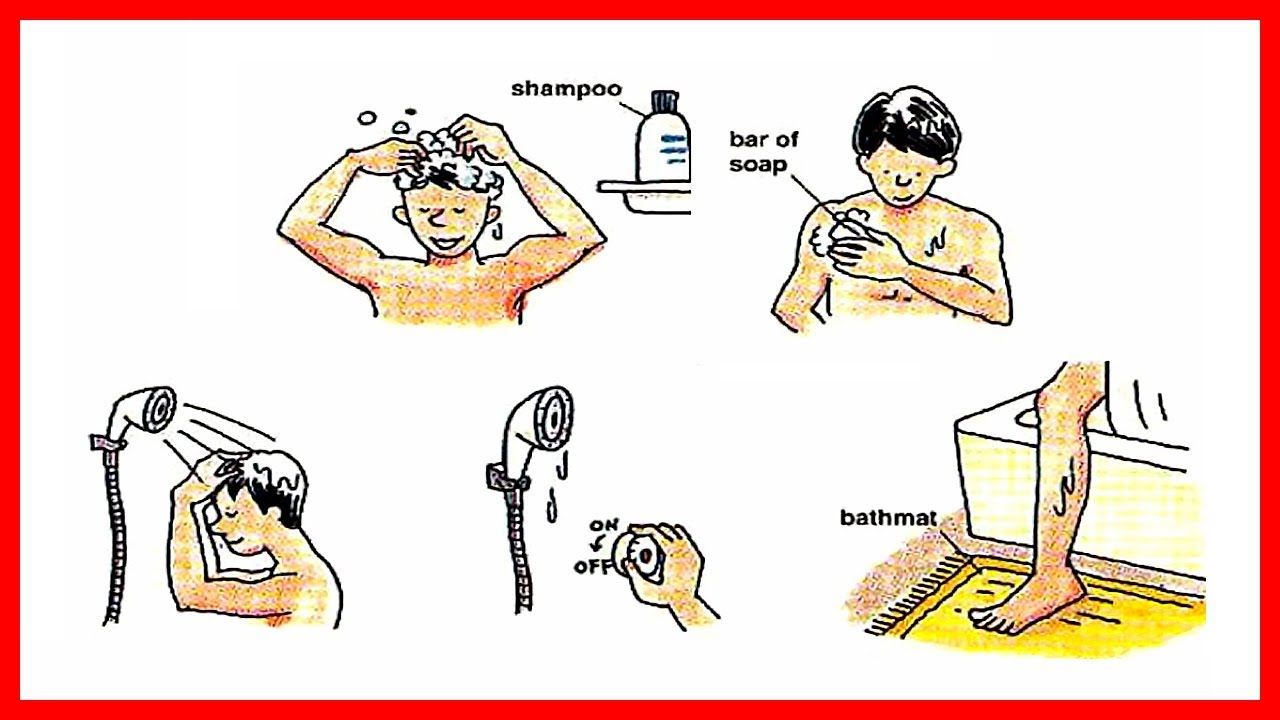 shampoo

bar of soap

ON
OFF

bathmat