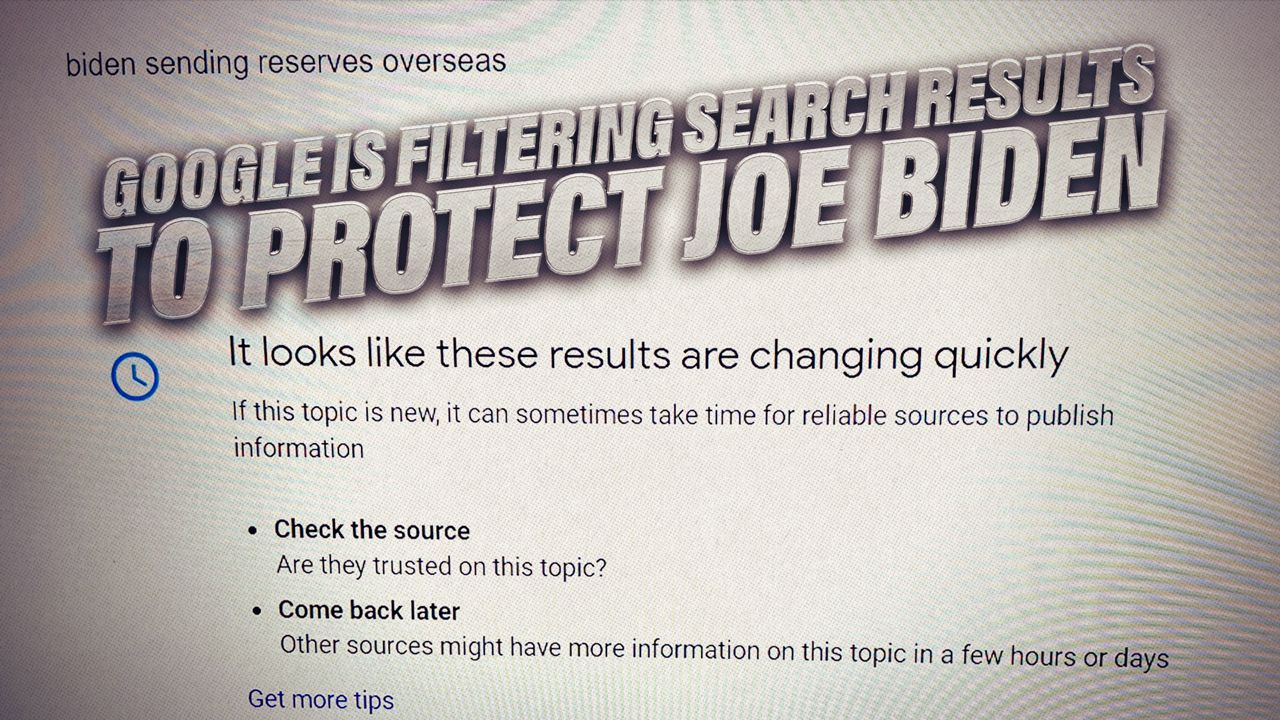 biden sending reserves overseas

GOOGLE IS FILTERING SEARCH RESULTS TO PROTECT JOE BIDEN

It looks like these results are changing quickly

If this topic is new, it can sometimes take time for reliable sources to publish information

• Check the source
Are they trusted on this topic?

• Come back later
Other sources might have more information on this topic in a few hours or days

Get more tips