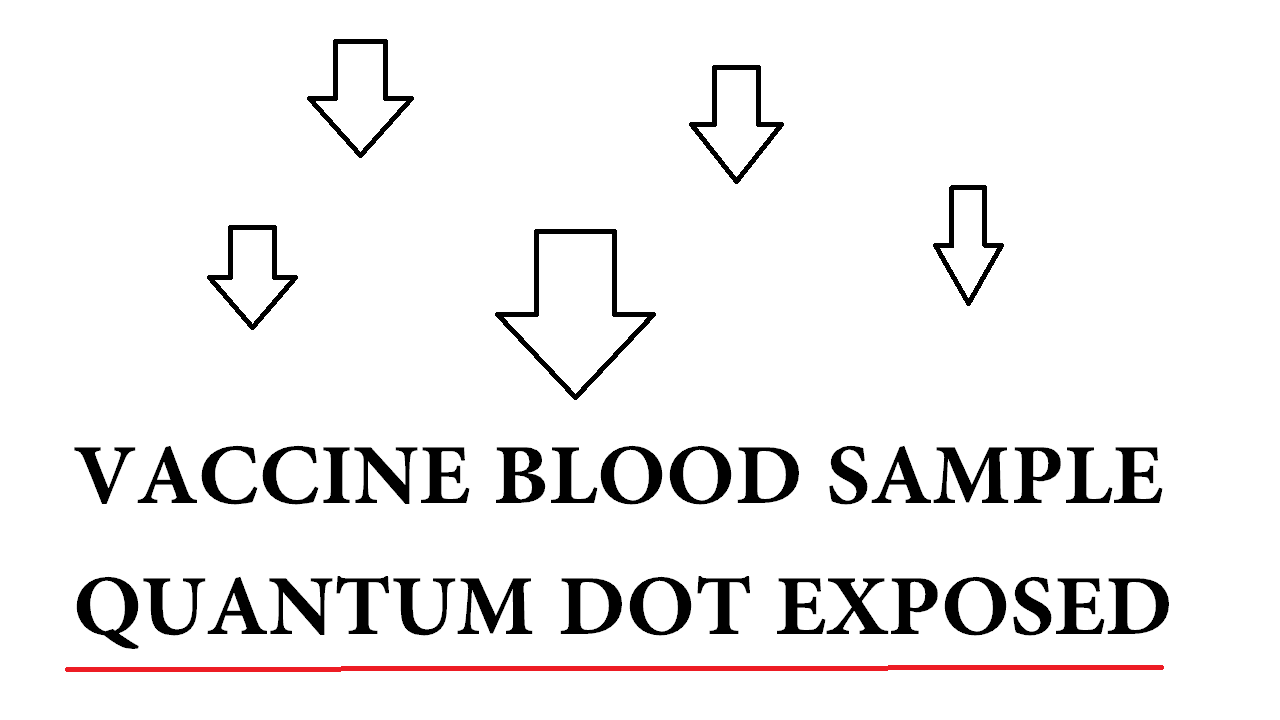 VACCINE BLOOD SAMPLE
QUANTUM DOT EXPOSED