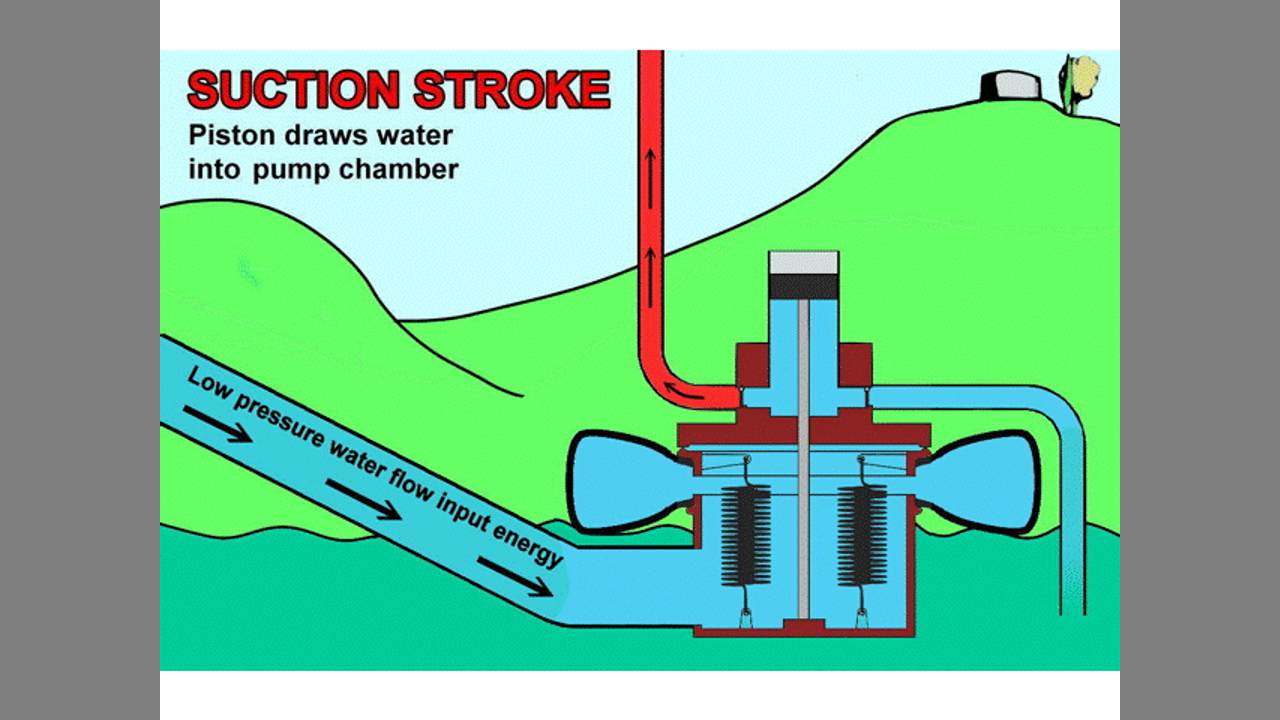 SUCTION STROKE
Piston draws water into pump chamber

Low pressure water flow input energy