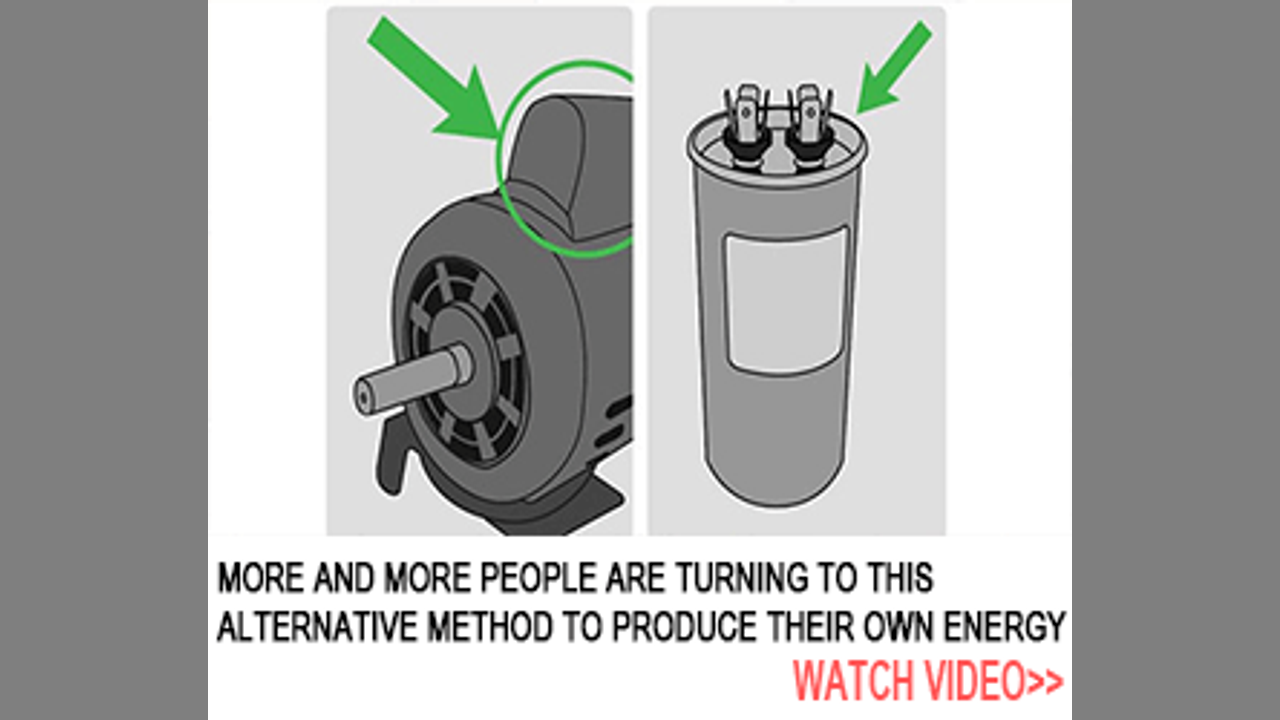 MORE AND MORE PEOPLE ARE TURNING TO THIS ALTERNATIVE METHOD TO PRODUCE THEIR OWN ENERGY

WATCH VIDEO>>